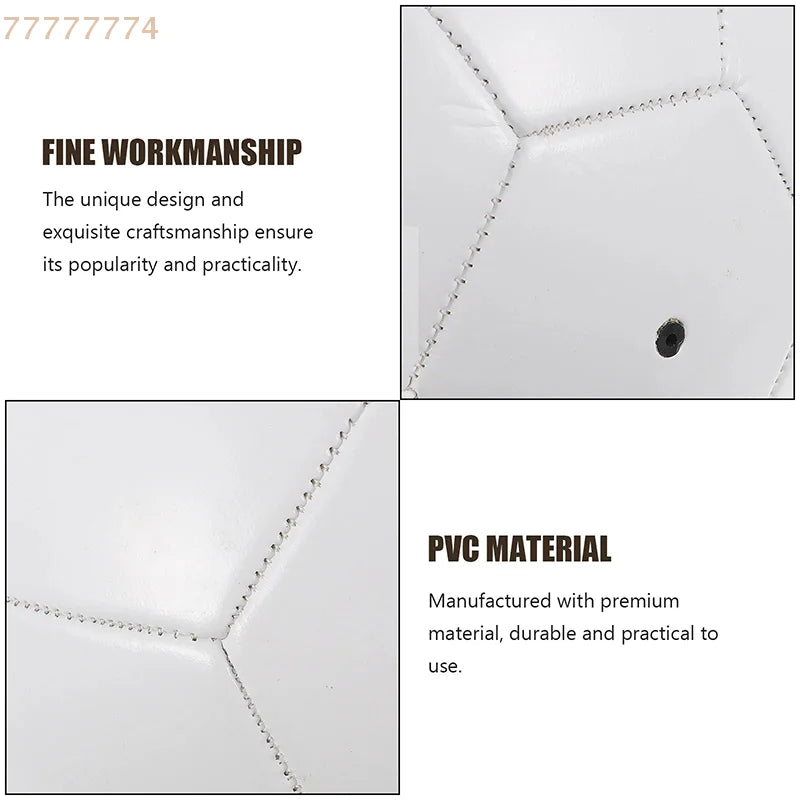 77777774

FINE WORKMANSHIP

The unique design and exquisite craftsmanship ensure its popularity and practicality.

PVC MATERIAL

Manufactured with premium material, durable and practical to use.