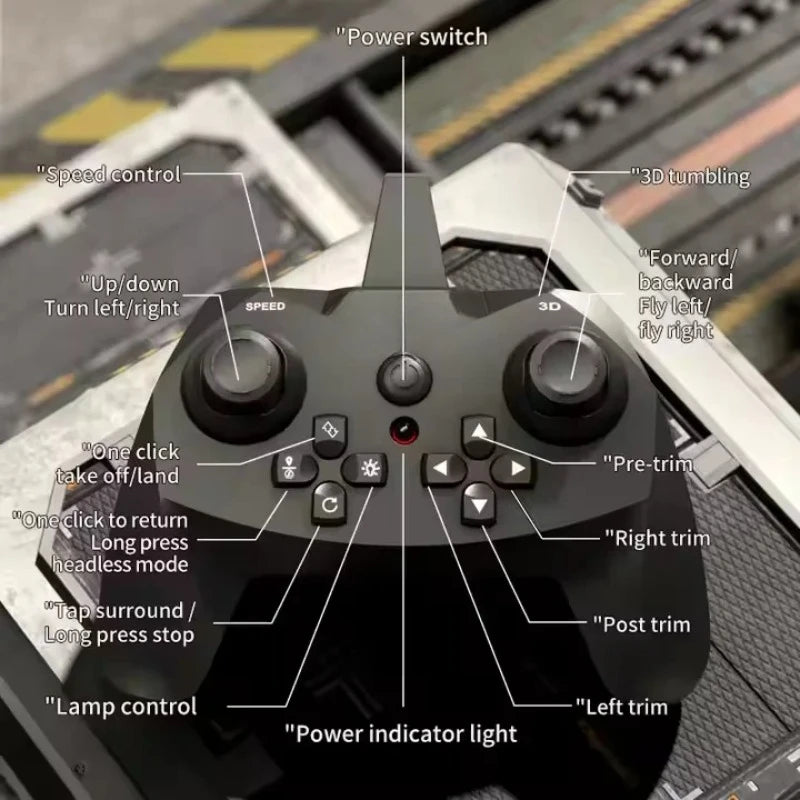 "Power switch

"Speed control

"3D tumbling

"Up/down
Turn left/right

SPEED

3D

"Forward/
backward
Fly left/
fly right

"One click
take off/land

"Pre-trim

"One click to return
Long press
headless mode

"Right trim

"Tap surround /
Long press stop

"Post trim

"Lamp control

"Left trim

"Power indicator light